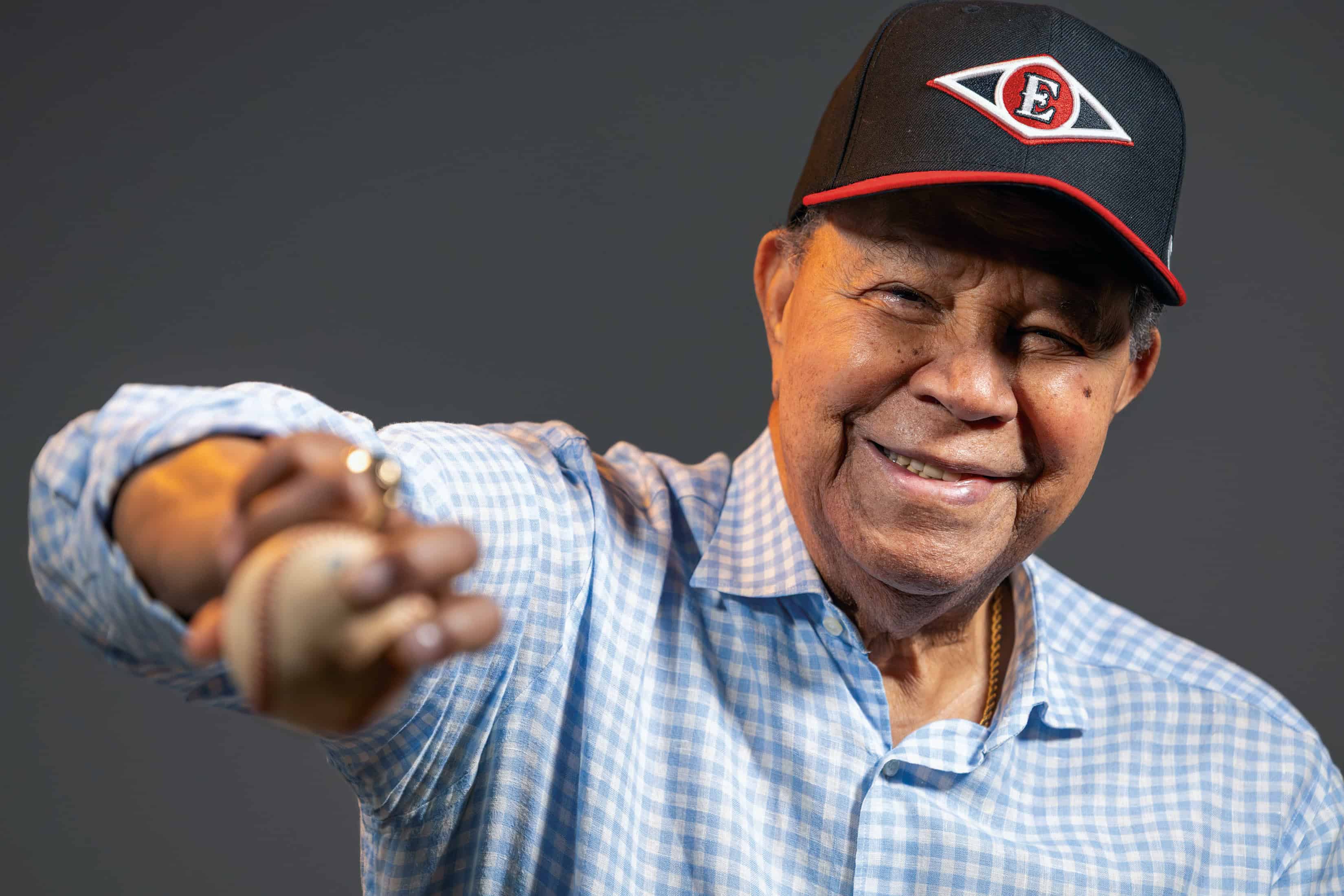 E