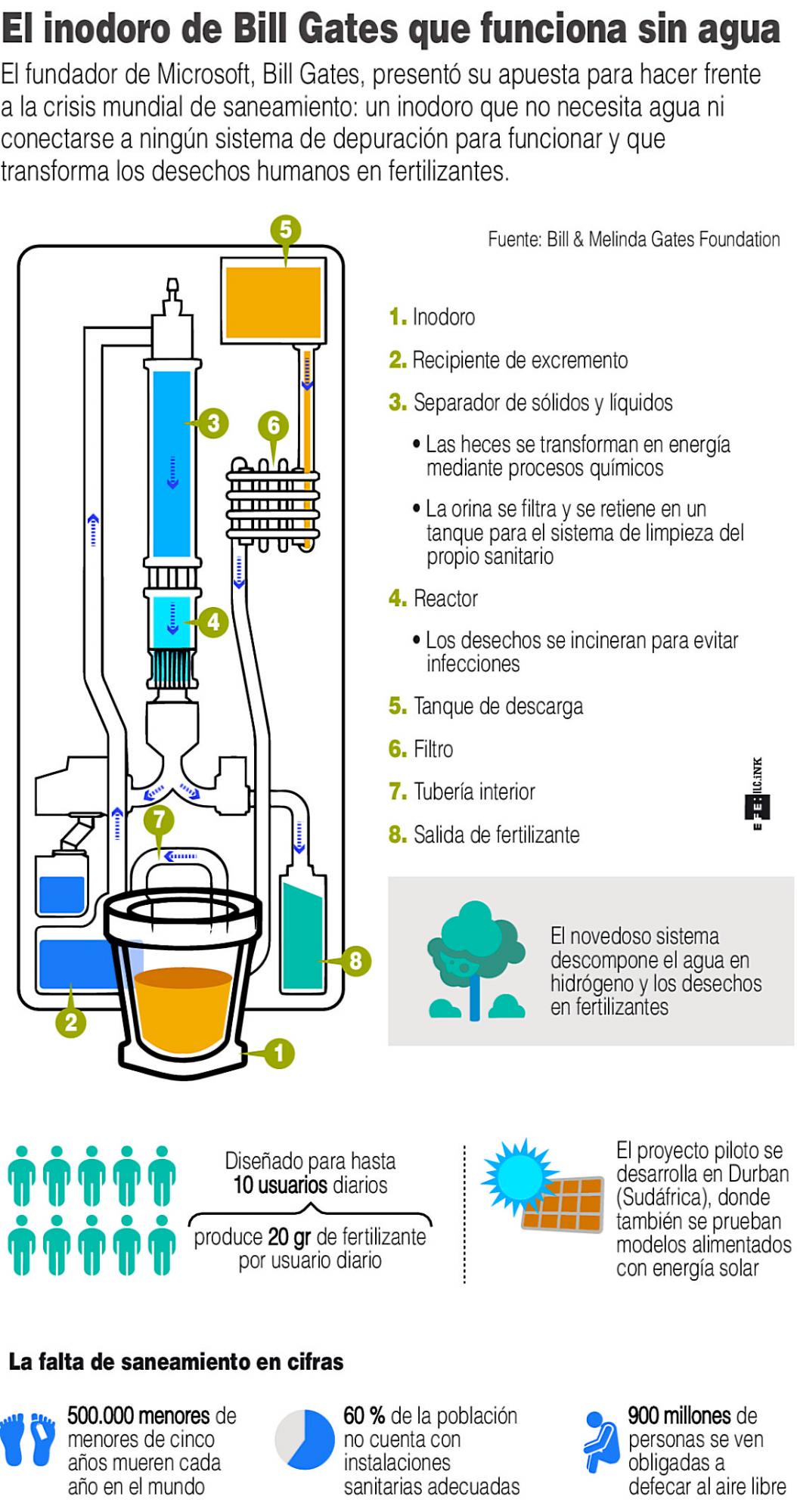 El inodoro de Bill Gates que funciona sin agua

El fundador de Microsoft, Bill Gates, presentó su apuesta para hacer frente a la crisis mundial de saneamiento: un inodoro que no necesita agua ni conectarse a ningún sistema de depuración para funcionar y que transforma los desechos humanos en fertilizantes.

Fuente: Bill & Melinda Gates Foundation

5
3
6
4
7
8
2
1

1. Inodoro
2. Recipiente de excremento
3. Separador de sólidos y líquidos
• Las heces se transforman en energía mediante procesos químicos
• La orina se filtra y se retiene en un tanque para el sistema de limpieza del propio sanitario
4. Reactor
• Los desechos se incineran para evitar infecciones
5. Tanque de descarga
6. Filtro
7. Tubería interior
8. Salida de fertilizante

EFE: ILC.INK

El novedoso sistema descompone el agua en hidrógeno y los desechos en fertilizantes

Diseñado para hasta 10 usuarios diarios

produce 20 gr de fertilizante por usuario diario

El proyecto piloto se desarrolla en Durban (Sudáfrica), donde también se prueban modelos alimentados con energía solar

La falta de saneamiento en cifras

500.000 menores de menores de cinco años mueren cada año en el mundo

60 % de la población no cuenta con instalaciones sanitarias adecuadas

900 millones de personas se ven obligadas a defecar al aire libre