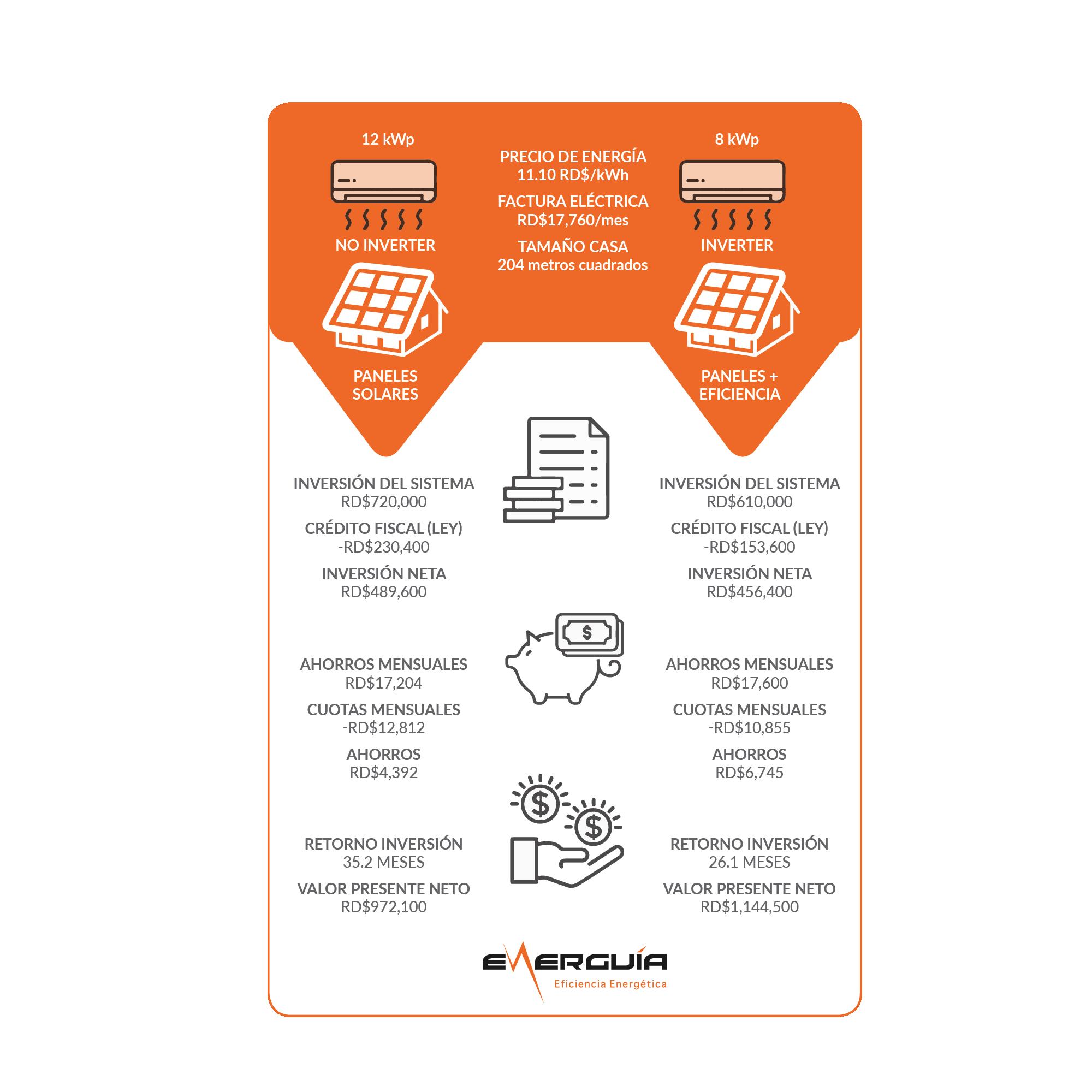 12 kWp

NO INVERTER

PANELES SOLARES

PRECIO DE ENERGÍA
11.10 RD$/kWh

FACTURA ELÉCTRICA
RD$17,760/mes

TAMAÑO CASA
204 metros cuadrados

8 kWp

INVERTER

PANELES + EFICIENCIA

INVERSIÓN DEL SISTEMA
RD$720,000

CRÉDITO FISCAL (LEY)
-RD$230,400

INVERSIÓN NETA
RD$489,600

AHORROS MENSUALES
RD$17,204

CUOTAS MENSUALES
-RD$12,812

AHORROS
RD$4,392

RETORNO INVERSIÓN
35.2 MESES

VALOR PRESENTE NETO
RD$972,100

INVERSIÓN DEL SISTEMA
RD$610,000

CRÉDITO FISCAL (LEY)
-RD$153,600

INVERSIÓN NETA
RD$456,400

AHORROS MENSUALES
RD$17,600

CUOTAS MENSUALES
-RD$10,855

AHORROS
RD$6,745

RETORNO INVERSIÓN
26.1 MESES

VALOR PRESENTE NETO
RD$1,144,500

ENERGUÍA
Eficiencia Energética