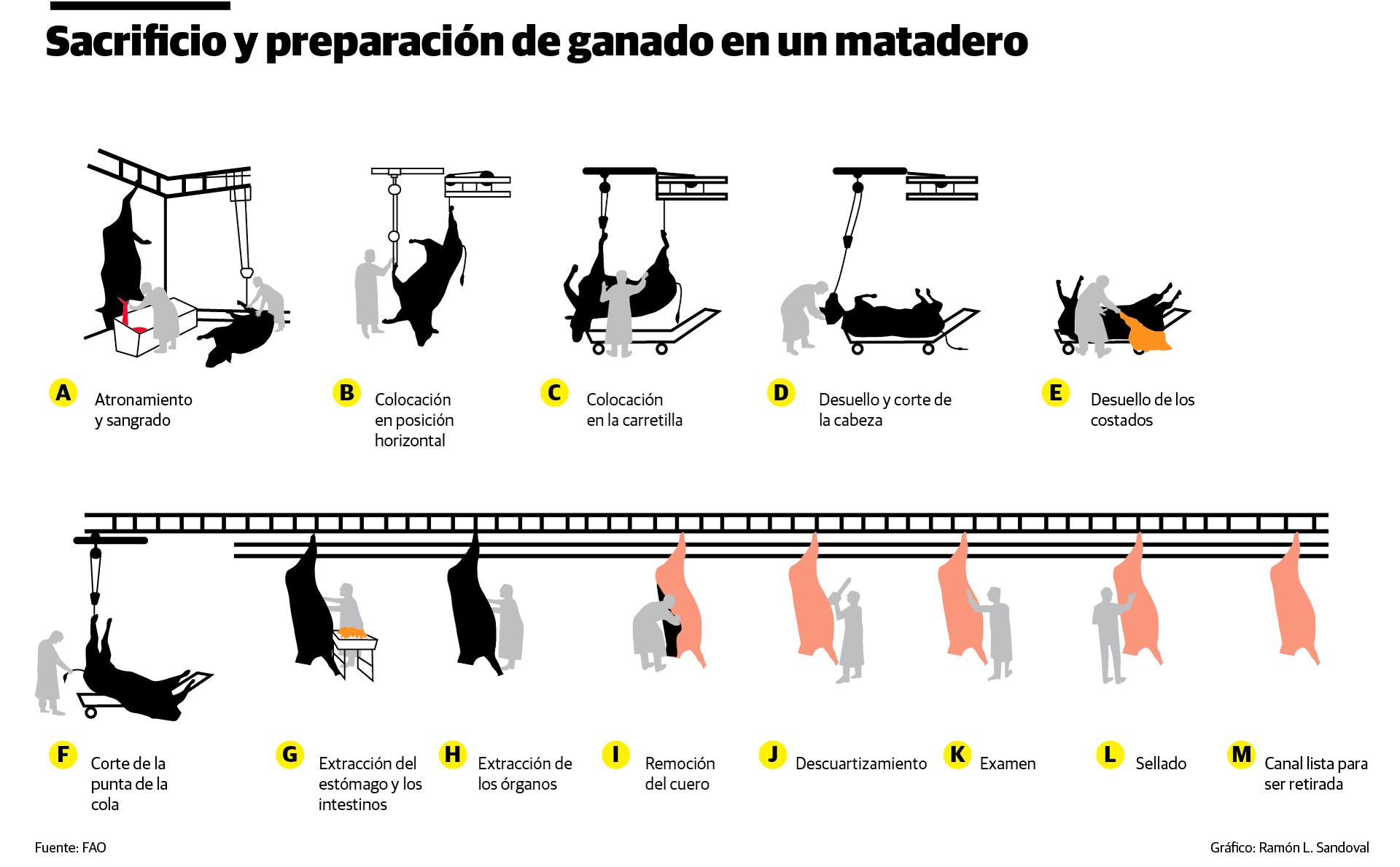 Sacrificio y preparación de ganado en un matadero

A Atronamiento y sangrado

B Colocación en posición horizontal

C Colocación en la carretilla

D Desuello y corte de la cabeza

E Desuello de los costados

F Corte de la punta de la cola

G Extracción del estómago y los intestinos

H Extracción de los órganos

I Remoción del cuero

J Descuartizamiento

K Examen

L Sellado

M Canal lista para ser retirada

Fuente: FAO

Gráfico: Ramón L. Sandoval