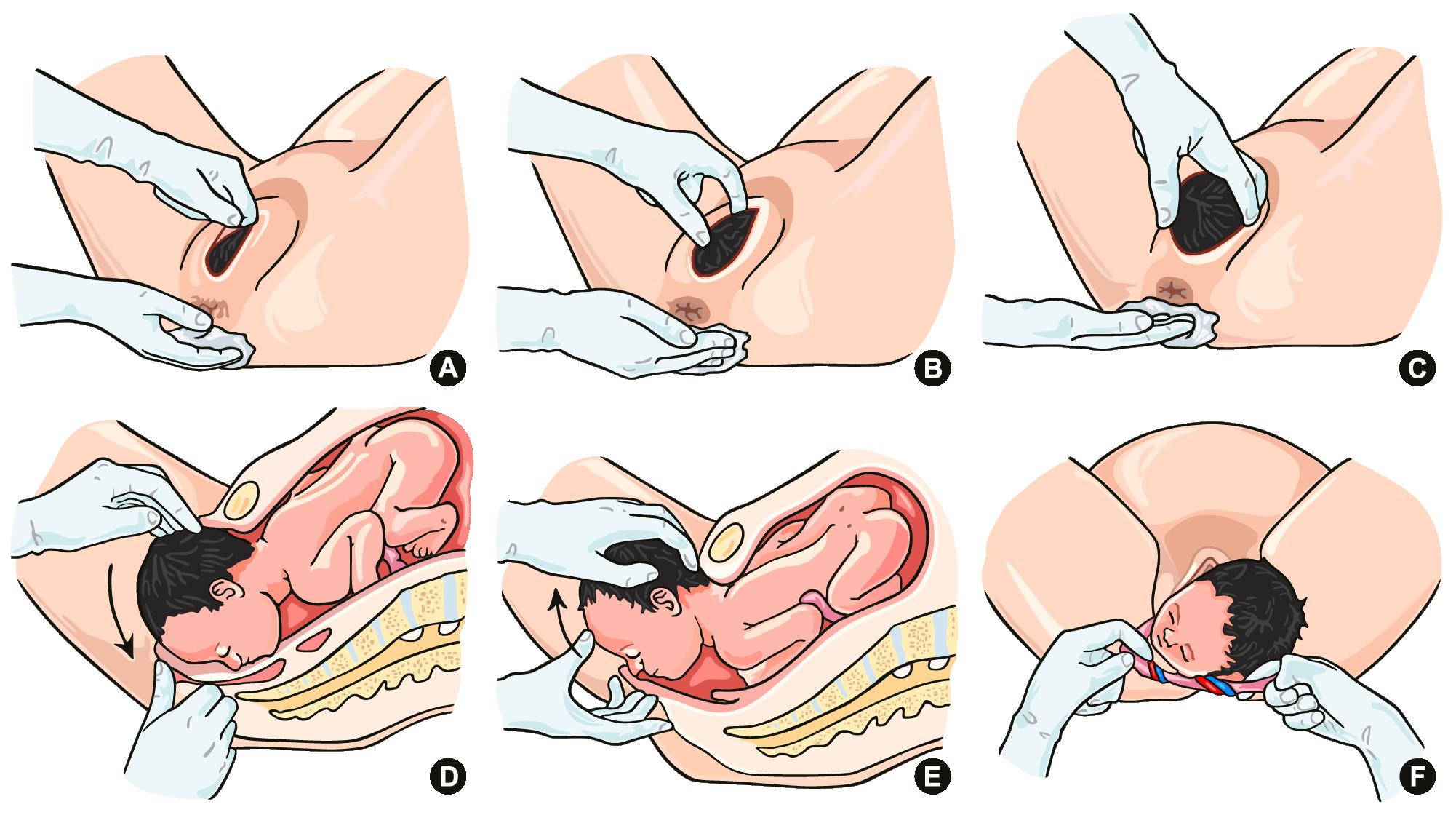 A

B

C

D

E

F