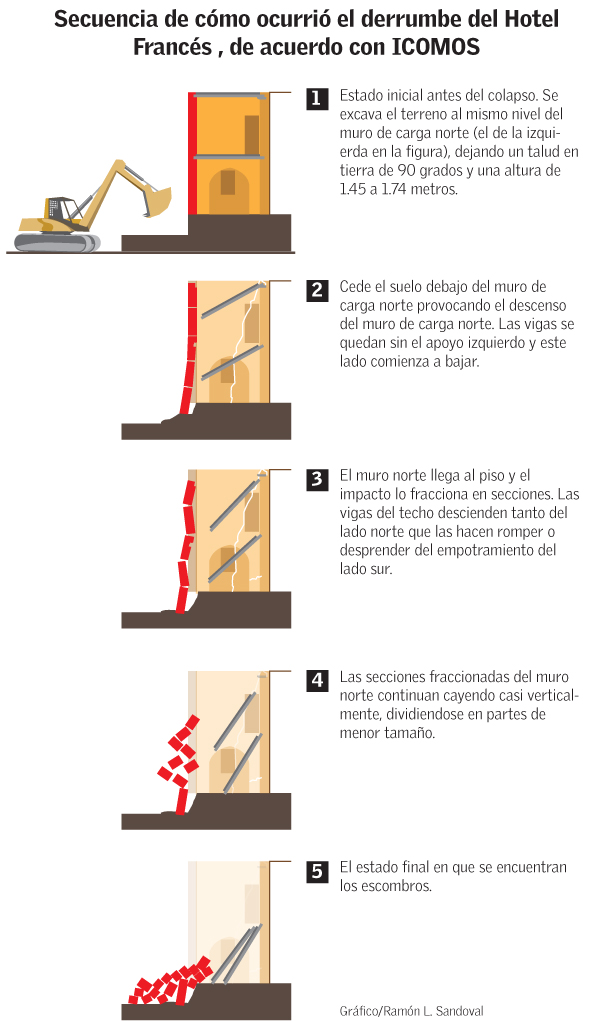 Secuencia de cómo ocurrió el derrumbe del Hotel Francés , de acuerdo con ICOMOS

1 Estado inicial antes del colapso. Se excava el terreno al mismo nivel del muro de carga norte (el de la izquierda en la figura), dejando un talud en tierra de 90 grados y una altura de 1.45 a 1.74 metros.

2 Cede el suelo debajo del muro de carga norte provocando el descenso del muro de carga norte. Las vigas se quedan sin el apoyo izquierdo y este lado comienza a bajar.

3 El muro norte llega al piso y el impacto lo fracciona en secciones. Las vigas del techo descienden tanto del lado norte que las hacen romper o desprender del empotramiento del lado sur.

4 Las secciones fraccionadas del muro norte continuan cayendo casi verticalmente, dividiendose en partes de menor tamaño.

5 El estado final en que se encuentran los escombros.

Gráfico/Ramón L. Sandoval